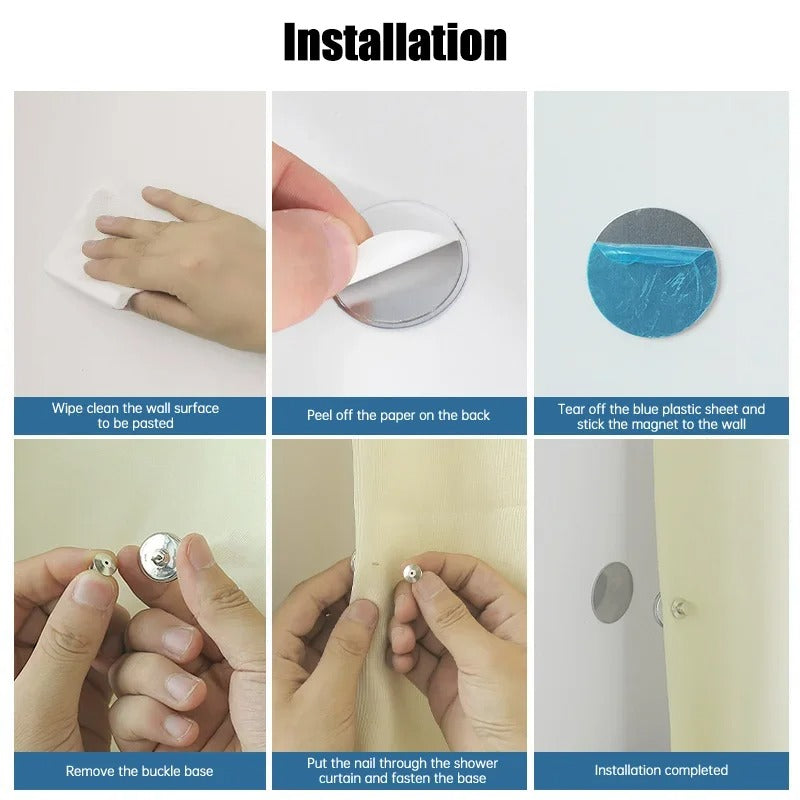 Installation

Wipe clean the wall surface to be pasted

Peel off the paper on the back

Tear off the blue plastic sheet and stick the magnet to the wall

Remove the buckle base

Put the nail through the shower curtain and fasten the base

Installation completed